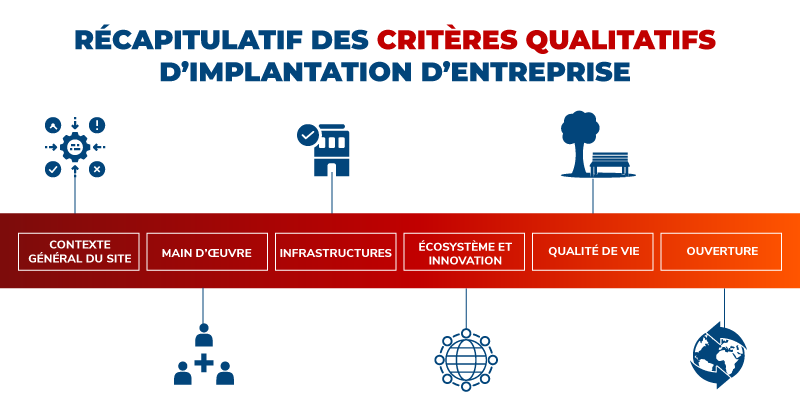 RÉCAPITULATIF DES CRITÈRES QUALITATIFS D'IMPLANTATION D'ENTREPRISE

CONTEXTE GÉNÉRAL DU SITE

MAIN D'ŒUVRE

INFRASTRUCTURES

ÉCOSYSTÈME ET INNOVATION

QUALITÉ DE VIE

OUVERTURE